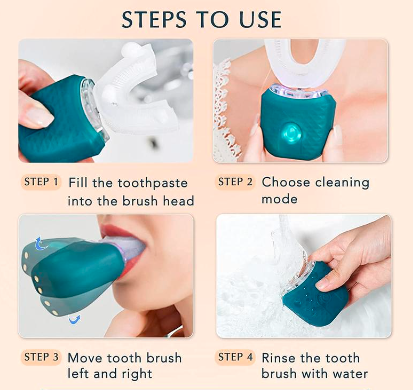 STEPS TO USE

STEP 1 Fill the toothpaste into the brush head

STEP 2 Choose cleaning mode

STEP 3 Move tooth brush left and right

STEP 4 Rinse the tooth brush with water